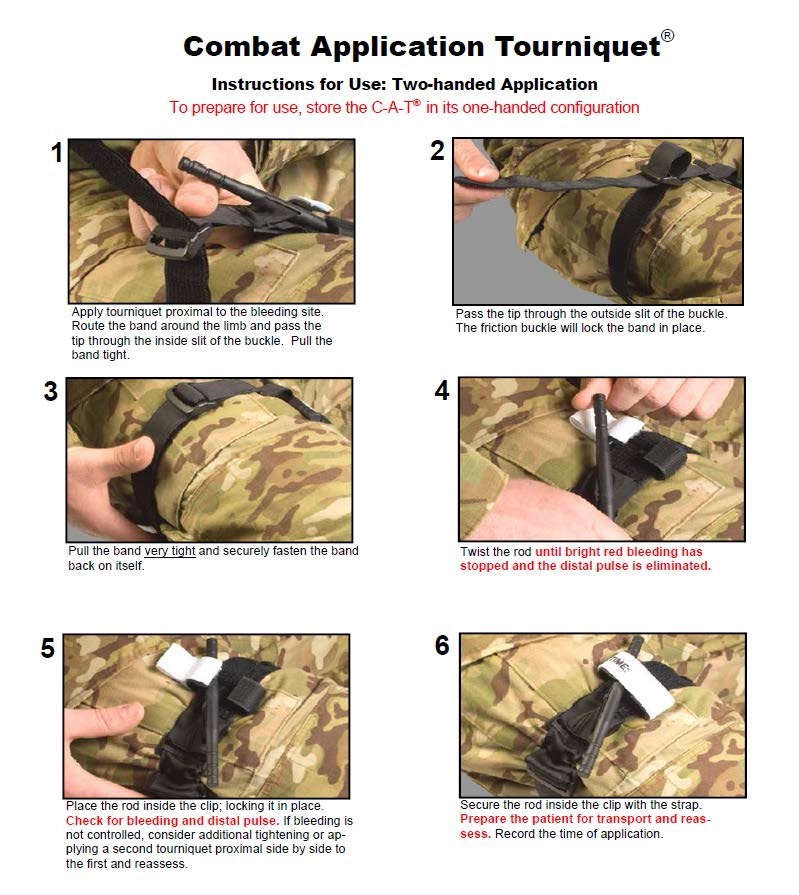 Combat Application Tourniquet®

Instructions for Use: Two-handed Application

To prepare for use, store the C-A-T® in its one-handed configuration

1

Apply tourniquet proximal to the bleeding site. Route the band around the limb and pass the tip through the inside slit of the buckle. Pull the band tight.

2

Pass the tip through the outside slit of the buckle. The friction buckle will lock the band in place.

3

Pull the band very tight and securely fasten the band back on itself.

4

Twist the rod until bright red bleeding has stopped and the distal pulse is eliminated.

5

Place the rod inside the clip; locking it in place. Check for bleeding and distal pulse. If bleeding is not controlled, consider additional tightening or applying a second tourniquet proximal side by side to the first and reassess.

6

TIME:

Secure the rod inside the clip with the strap. Prepare the patient for transport and reassess. Record the time of application.