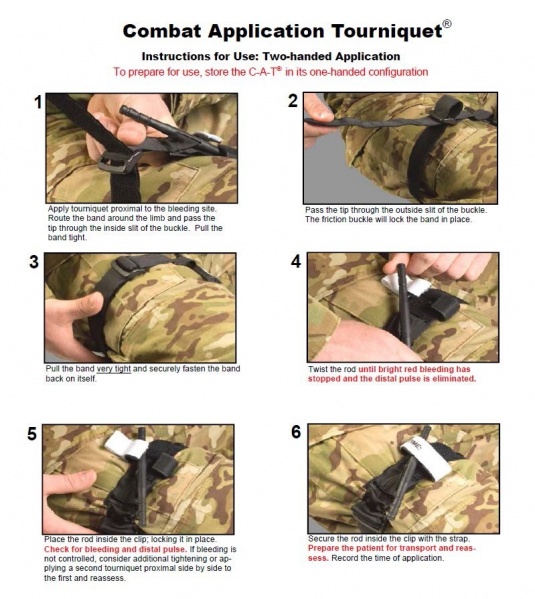 Combat Application Tourniquet®

Instructions for Use: Two-handed Application

To prepare for use, store the C-A-T® in its one-handed configuration

1

Apply tourniquet proximal to the bleeding site. Route the band around the limb and pass the tip through the inside slit of the buckle. Pull the band tight.

2

Pass the tip through the outside slit of the buckle. The friction buckle will lock the band in place.

3

Pull the band very tight and securely fasten the band back on itself.

4

Twist the rod until bright red bleeding has stopped and the distal pulse is eliminated.

5

Place the rod inside the clip; locking it in place. Check for bleeding and distal pulse. If bleeding is not controlled, consider additional tightening or applying a second tourniquet proximal side by side to the first and reassess.

6

TIME:

Secure the rod inside the clip with the strap. Prepare the patient for transport and reassess. Record the time of application.